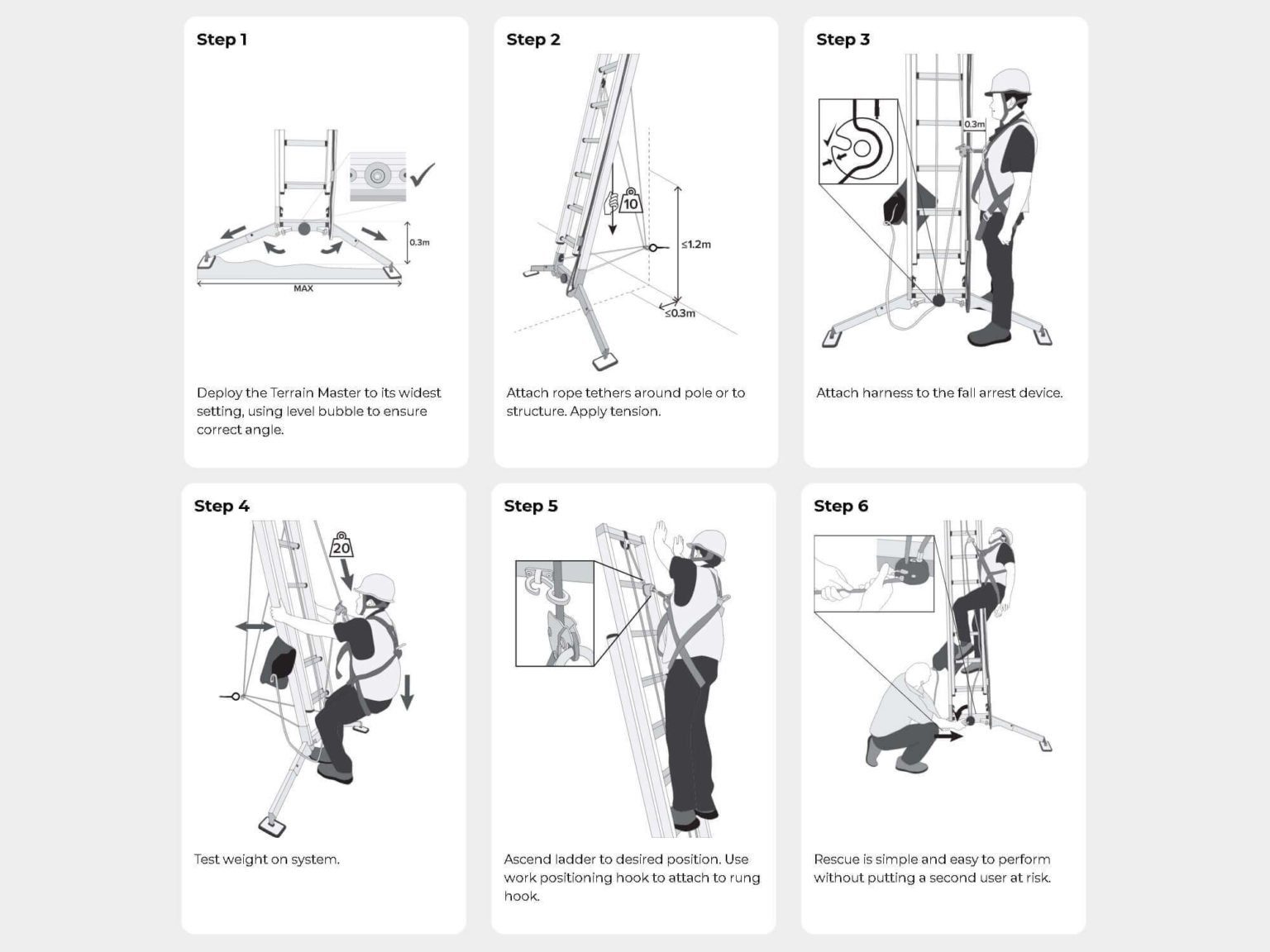 Step 1

0.3m

MAX

Deploy the Terrain Master to its widest setting, using level bubble to ensure correct angle.

Step 2

10

≤1.2m

≤0.3m

Attach rope tethers around pole or to structure. Apply tension.

Step 3

0.3m

Attach harness to the fall arrest device.

Step 4

20

Test weight on system.

Step 5

Ascend ladder to desired position. Use work positioning hook to attach to rung hook.

Step 6

Rescue is simple and easy to perform without putting a second user at risk.